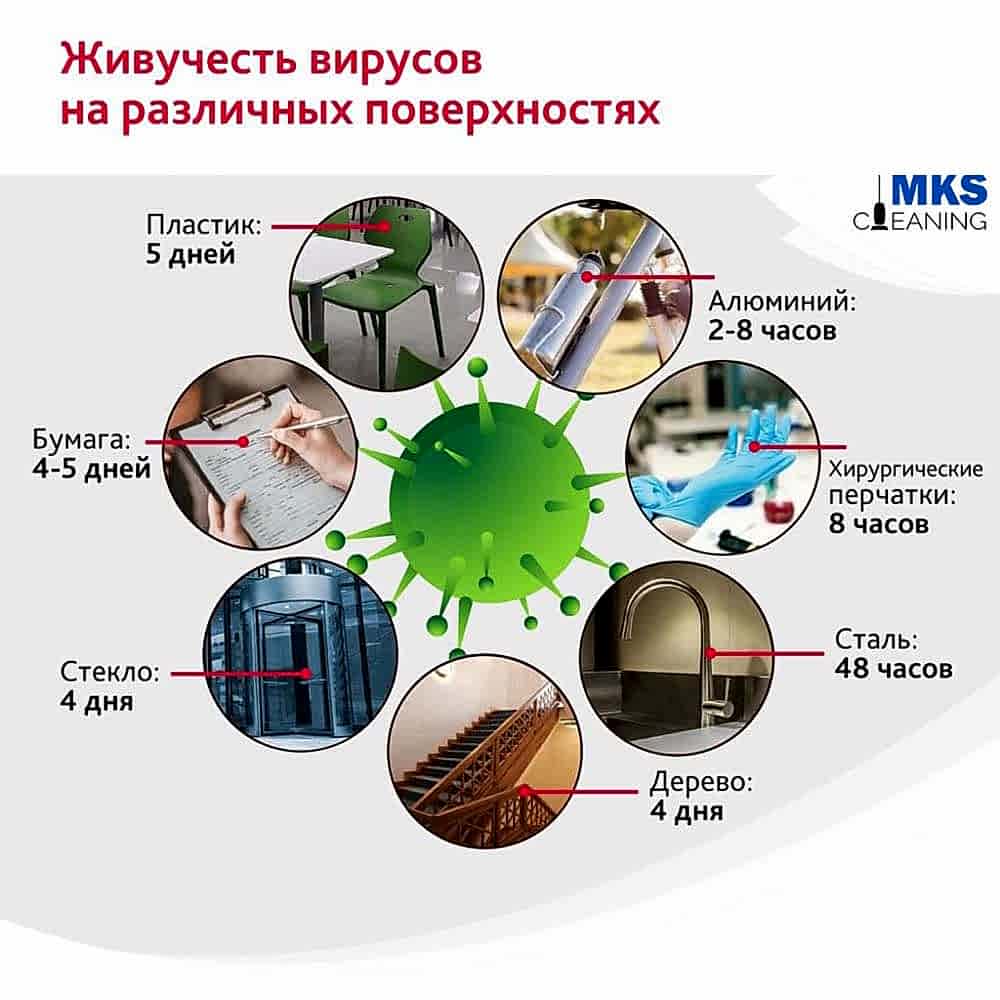 Живучесть вирусов на различных поверхностях

MKS CLEANING

Пластик:
5 дней

Алюминий:
2-8 часов

Бумага:
4-5 дней

Хирургические перчатки:
8 часов

Стекло:
4 дня

Сталь:
48 часов

Дерево:
4 дня